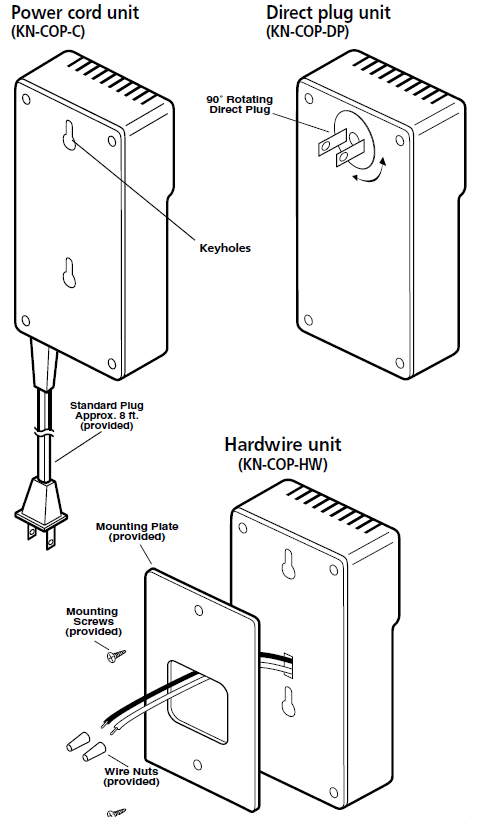 Power cord unit
(KN-COP-C)

Direct plug unit
(KN-COP-DP)

90° Rotating Direct Plug

Keyholes

Standard Plug Approx. 8 ft. (provided)

Hardwire unit
(KN-COP-HW)

Mounting Plate (provided)

Mounting Screws (provided)

Wire Nuts (provided)