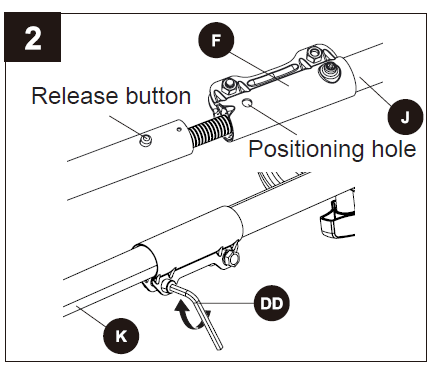 2

F

Release button

J

Positioning hole

DD

K