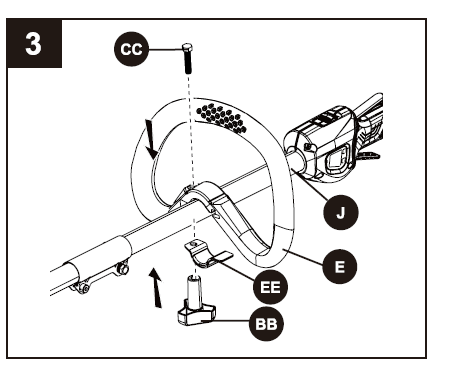 3
CC
J
E
EE
BB