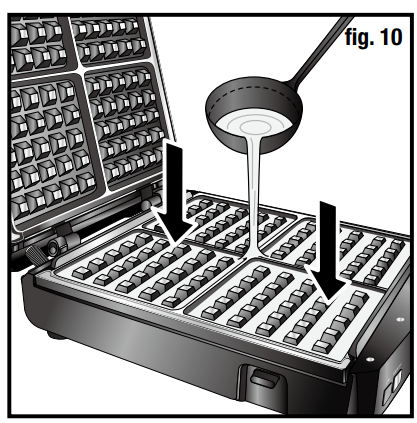 fig. 10