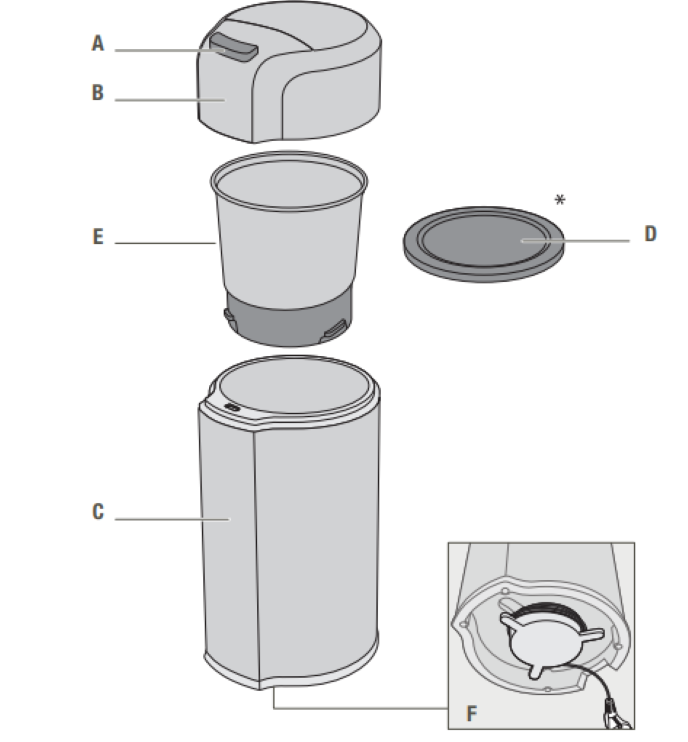 A
B
E
*
D
C
F