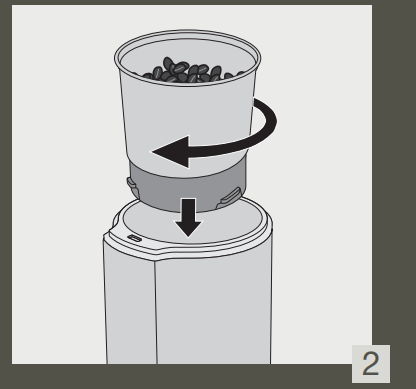 2