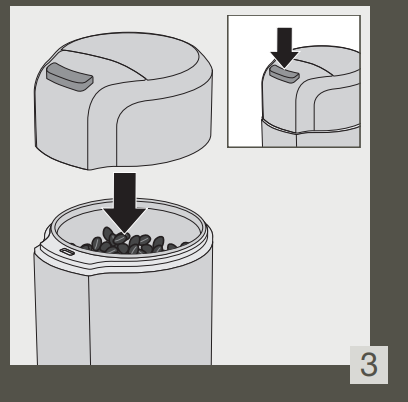 3