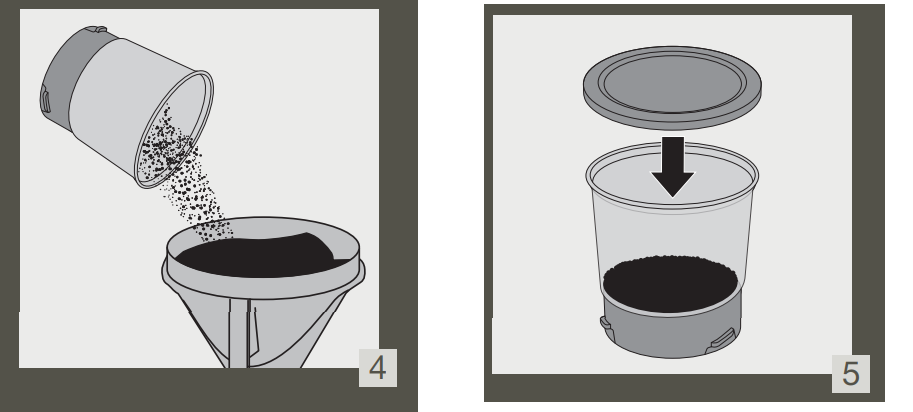 4

5