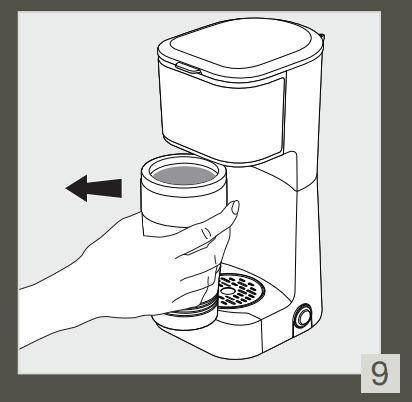 9