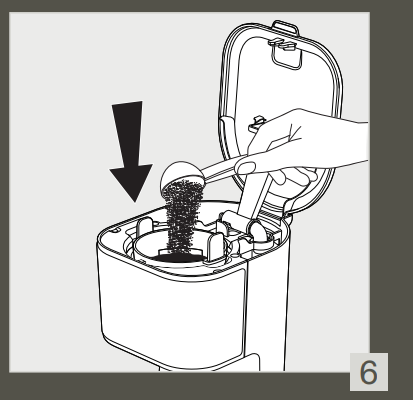 6