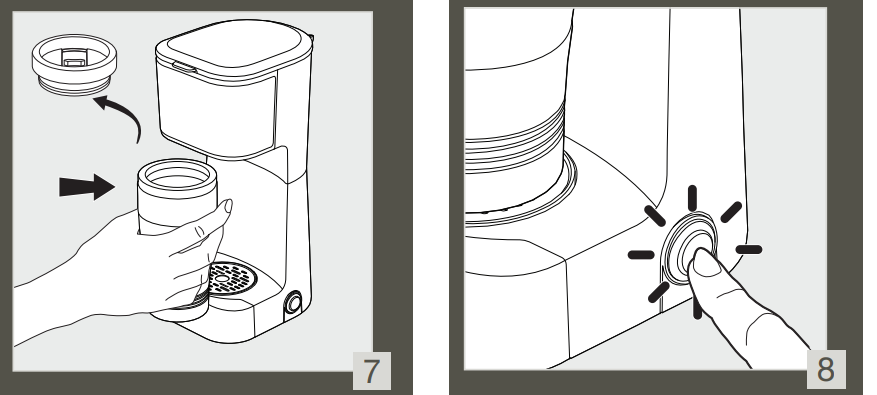 7

8