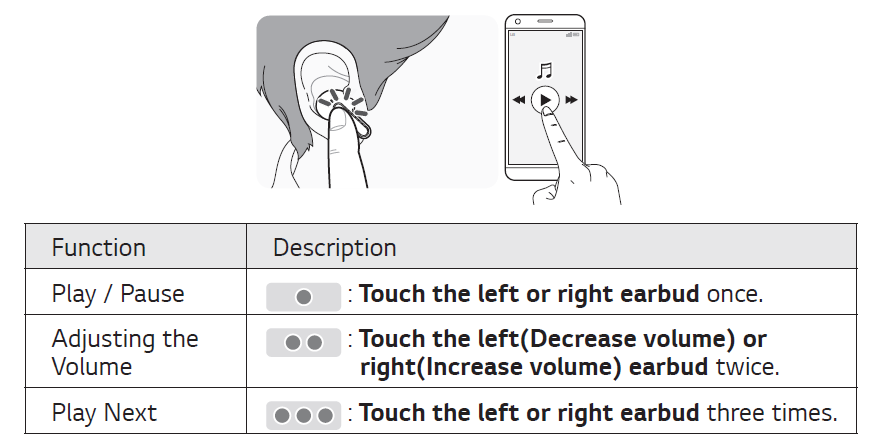 | Function | Description |
|---|---|
| Play / Pause | : **Touch the left or right earbud** once. |
| Adjusting the Volume | : **Touch the left(Decrease volume) or right(Increase volume) earbud** twice. |
| Play Next | : **Touch the left or right earbud** three times. |