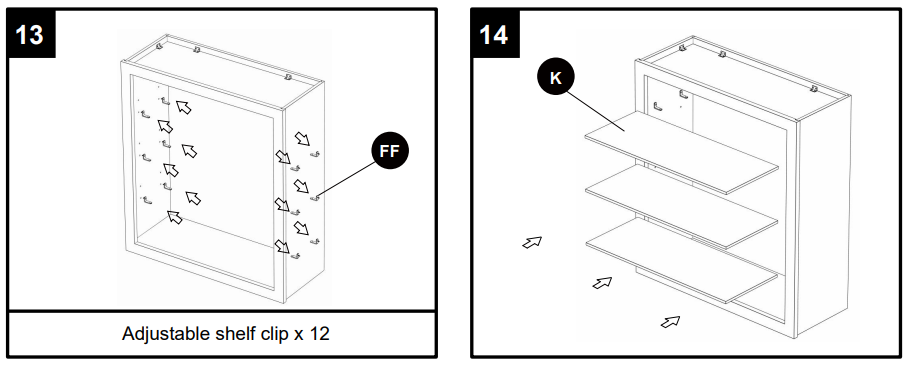 13

FF

Adjustable shelf clip x 12

14

K