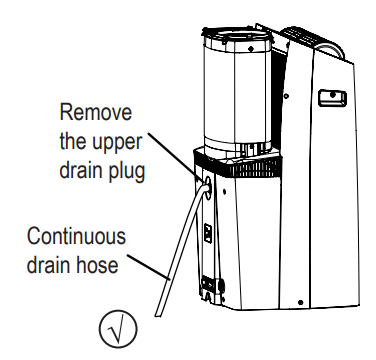 Remove the upper drain plug

Continuous drain hose

√