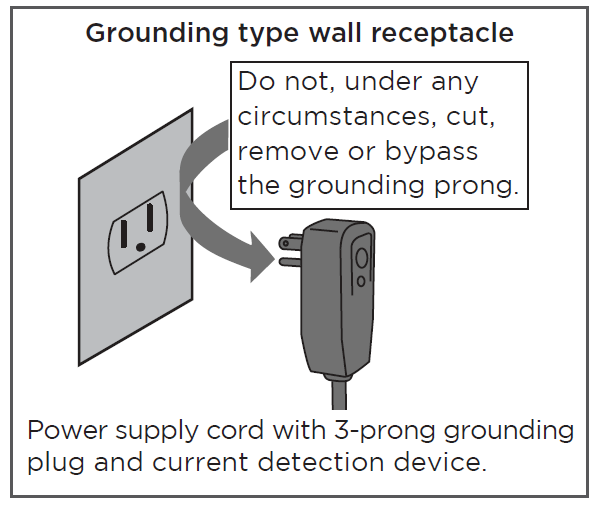 Grounding type wall receptacle

Do not, under any circumstances, cut, remove or bypass the grounding prong.

Power supply cord with 3-prong grounding plug and current detection device.