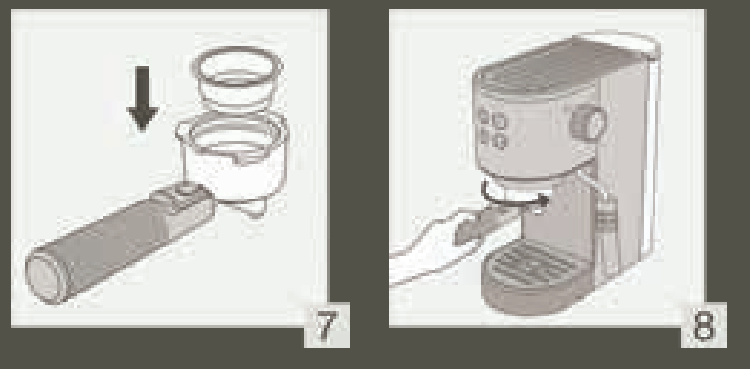 7

8