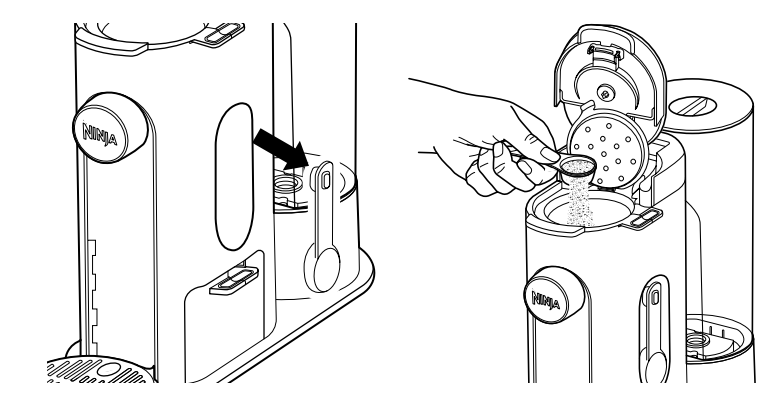 NINJA

NINJA