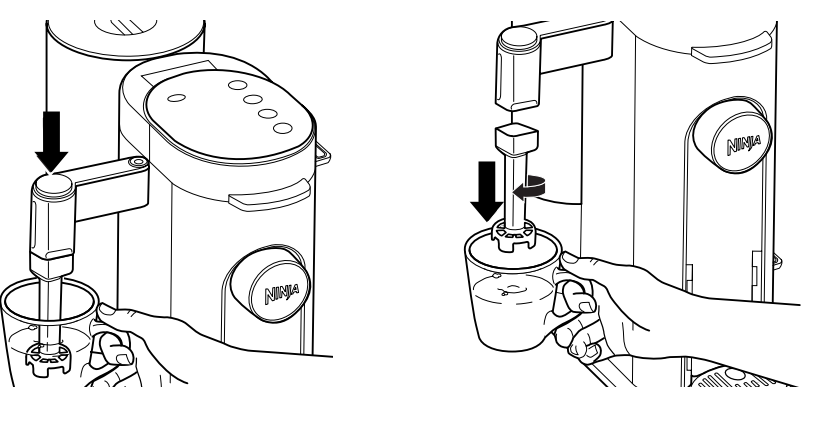 NINJA

NINJA