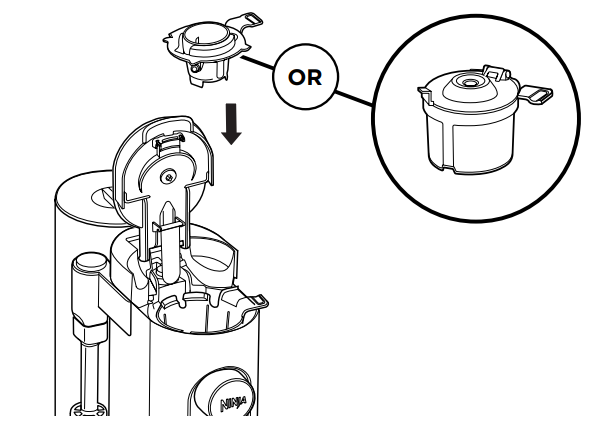 OR

NINJA