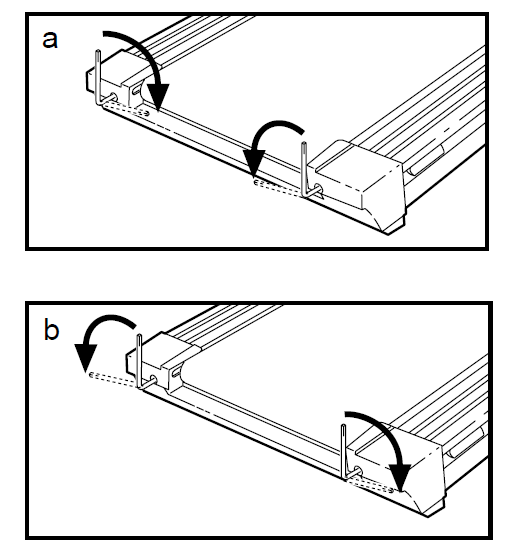 a

b