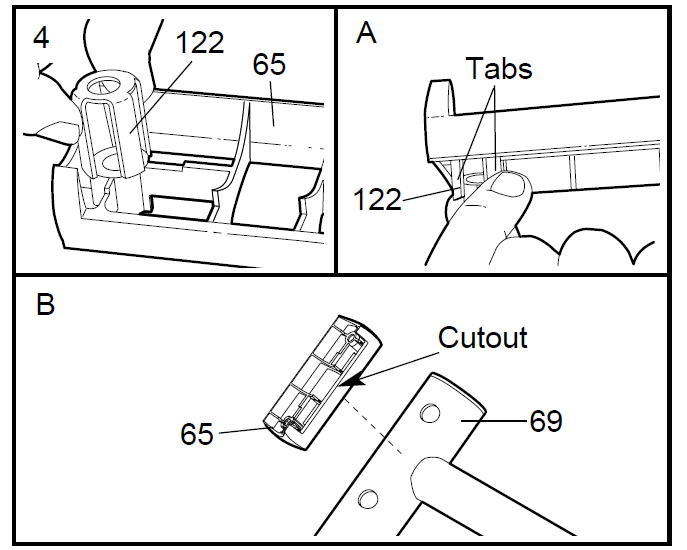 4
122
65
A
Tabs
122
B
Cutout
65
69