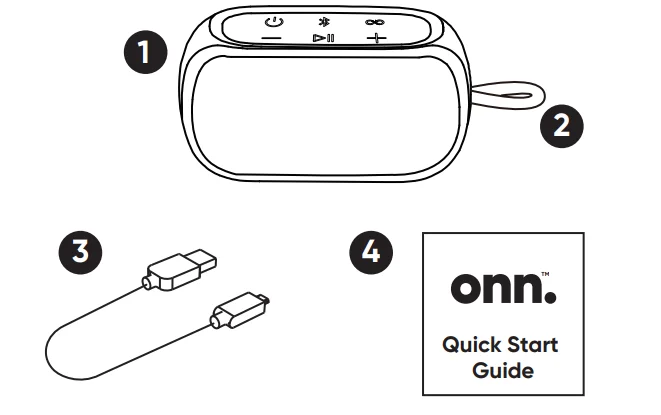 1

2

3

4

onn.™

Quick Start Guide