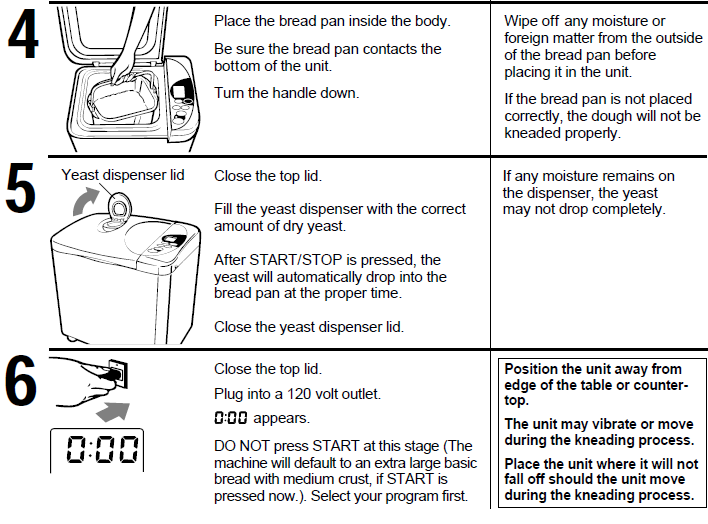 4

Place the bread pan inside the body.

Be sure the bread pan contacts the bottom of the unit.

Turn the handle down.

Wipe off any moisture or foreign matter from the outside of the bread pan before placing it in the unit.

If the bread pan is not placed correctly, the dough will not be kneaded properly.

5

Yeast dispenser lid

Close the top lid.

Fill the yeast dispenser with the correct amount of dry yeast.

After START/STOP is pressed, the yeast will automatically drop into the bread pan at the proper time.

Close the yeast dispenser lid.

If any moisture remains on the dispenser, the yeast may not drop completely.

6

0:00

Close the top lid.

Plug into a 120 volt outlet.

0:00 appears.

DO NOT press START at this stage (The machine will default to an extra large basic bread with medium crust, if START is pressed now.). Select your program first.

Position the unit away from edge of the table or countertop.

The unit may vibrate or move during the kneading process.

Place the unit where it will not fall off should the unit move during the kneading process.