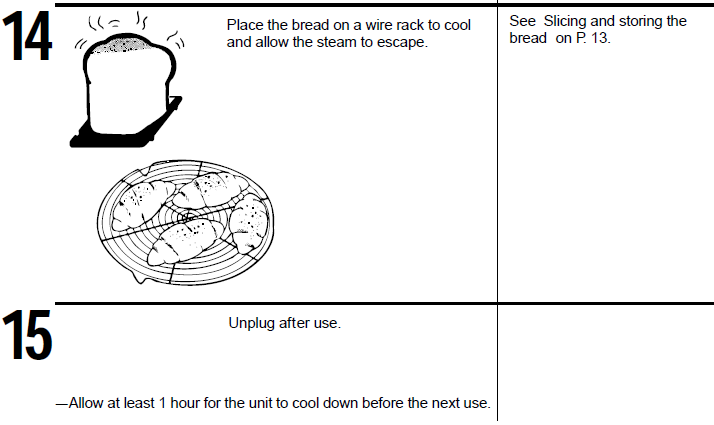 14

Place the bread on a wire rack to cool and allow the steam to escape.

See Slicing and storing the bread on P. 13.

15

Unplug after use.

—Allow at least 1 hour for the unit to cool down before the next use.