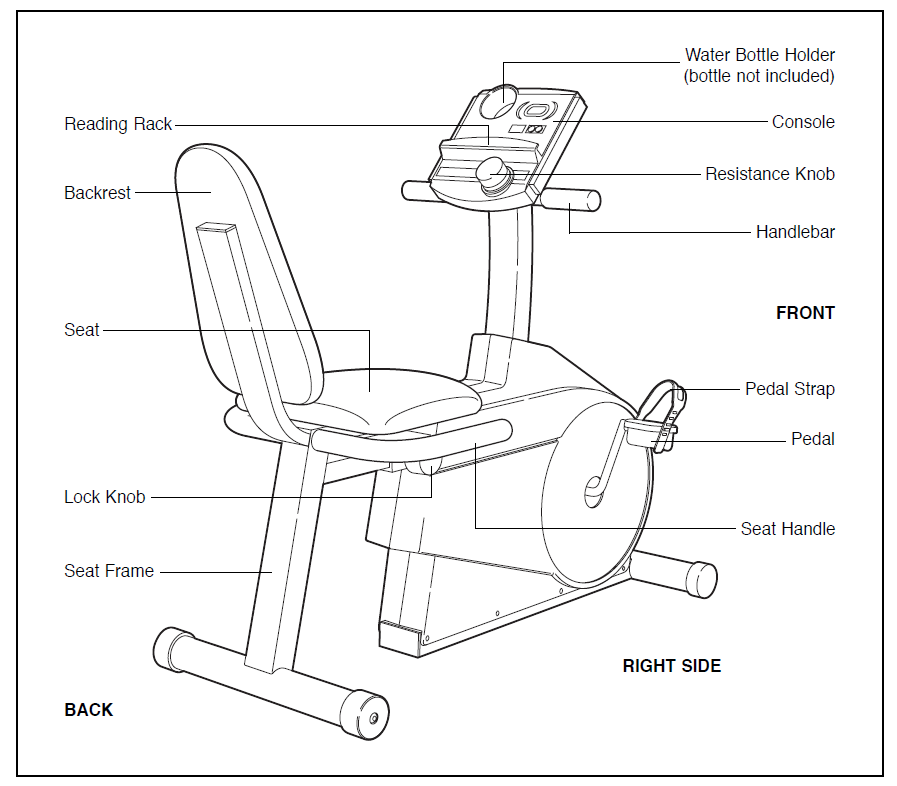 Water Bottle Holder
(bottle not included)

Reading Rack

Console

Backrest

Resistance Knob

Handlebar

FRONT

Seat

Pedal Strap

Pedal

Lock Knob

Seat Handle

Seat Frame

RIGHT SIDE

BACK