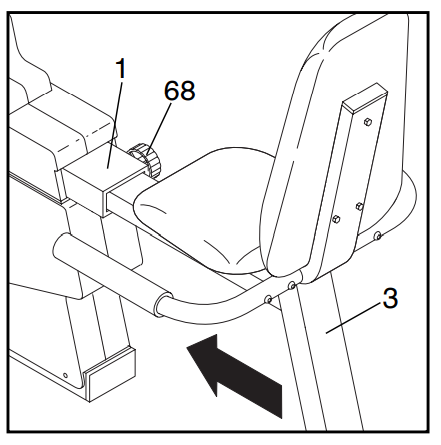 1
68
3