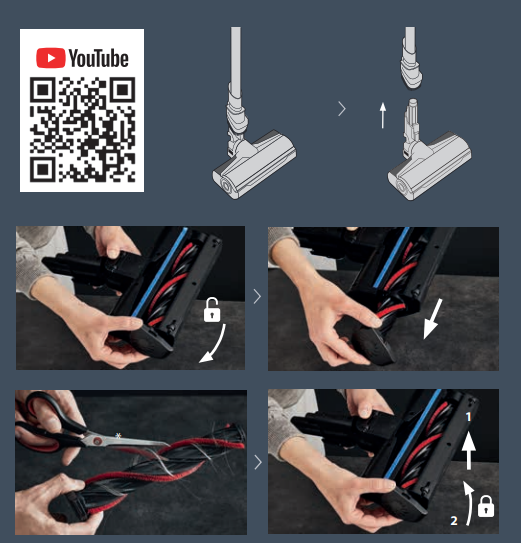 YouTube

*

1

2