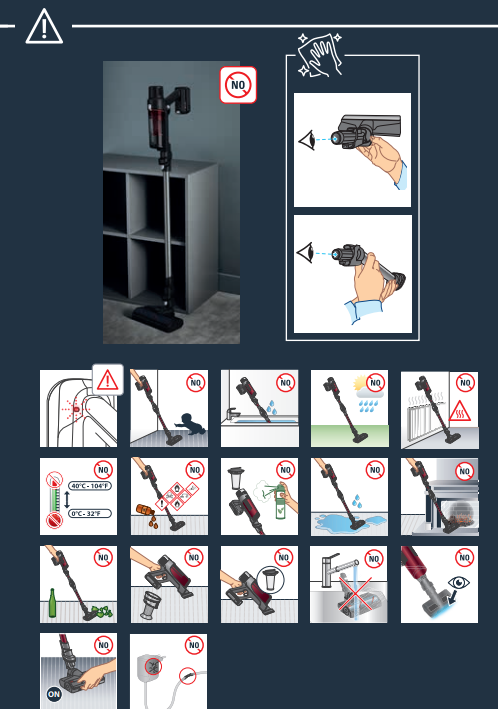 NO

NO

NO

NO

NO

NO

40°C - 104°F

0°C - 32°F

NO

NO

NO

NO

NO

NO

NO

NO

NO

NO

ON

NO