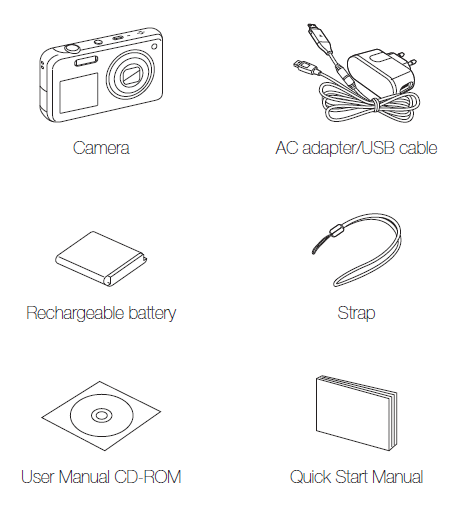 Camera

AC adapter/USB cable

Rechargeable battery

Strap

User Manual CD-ROM

Quick Start Manual