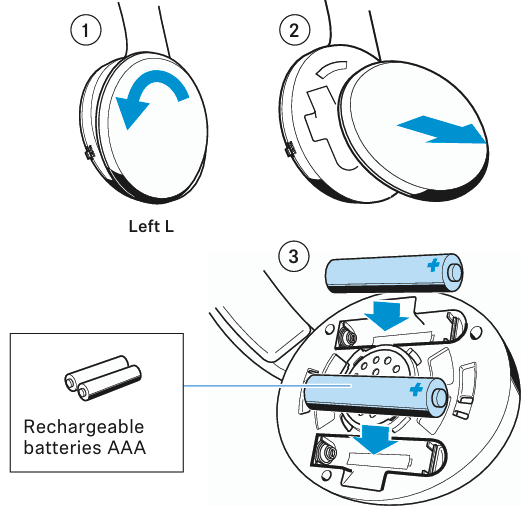 1

2

Left L

3

+

+

Rechargeable batteries AAA