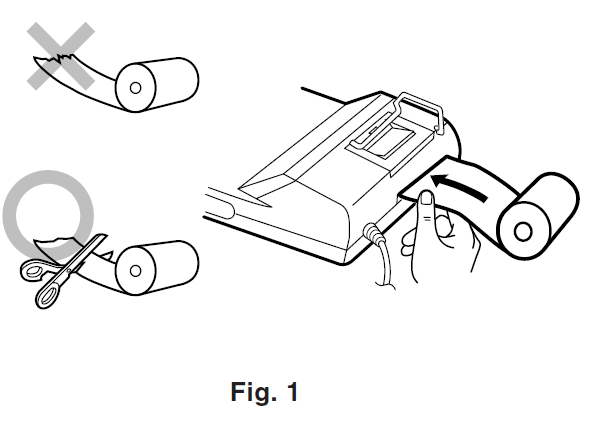 Fig. 1