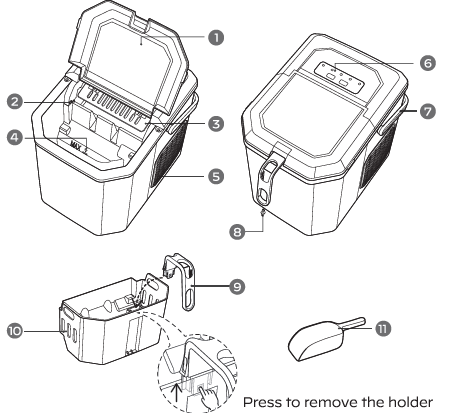 1
2
3
4
MAX
5
6
7
8
9
10
11
Press to remove the holder