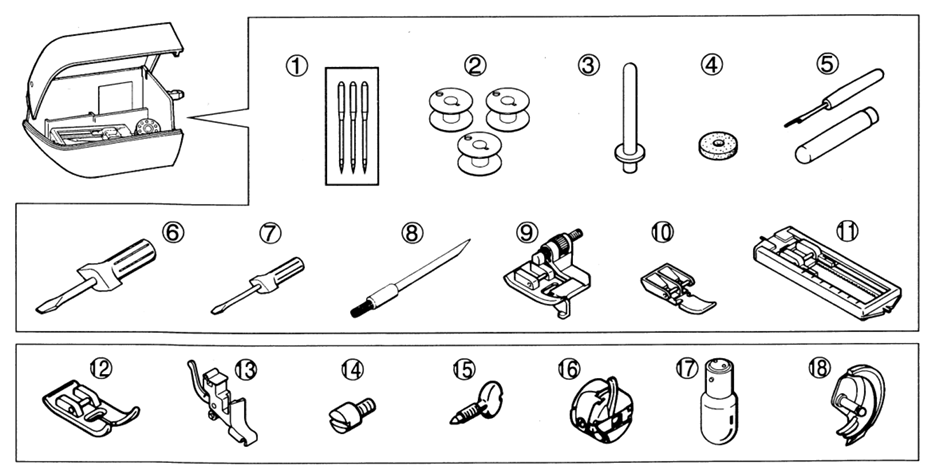 ①
②
③
④
⑤
⑥
⑦
⑧
⑨
⑩
⑪
⑫
⑬
⑭
⑮
⑯
⑰
⑱