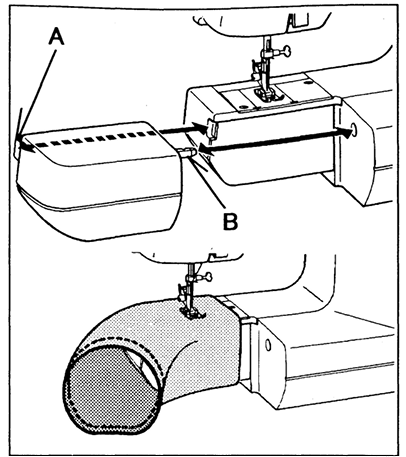 A
B