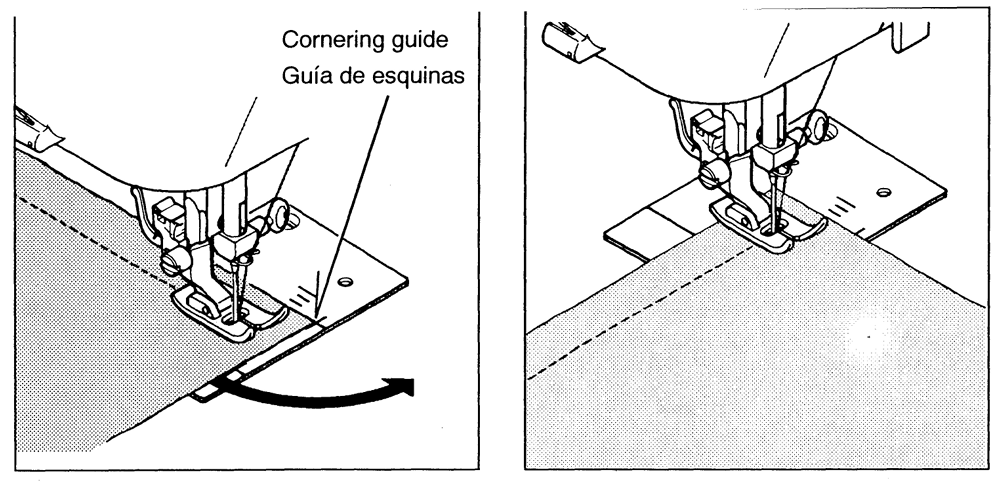 Cornering guide
Guía de esquinas