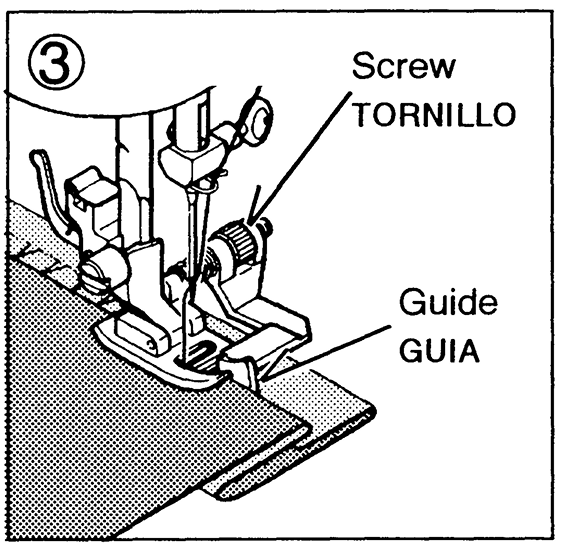 ③

Screw
TORNILLO

Guide
GUIA