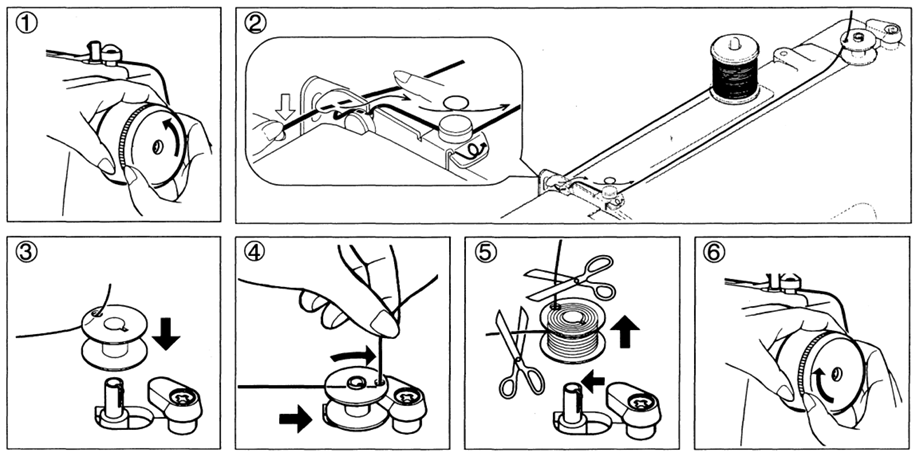 ①
②
③
④
⑤
⑥