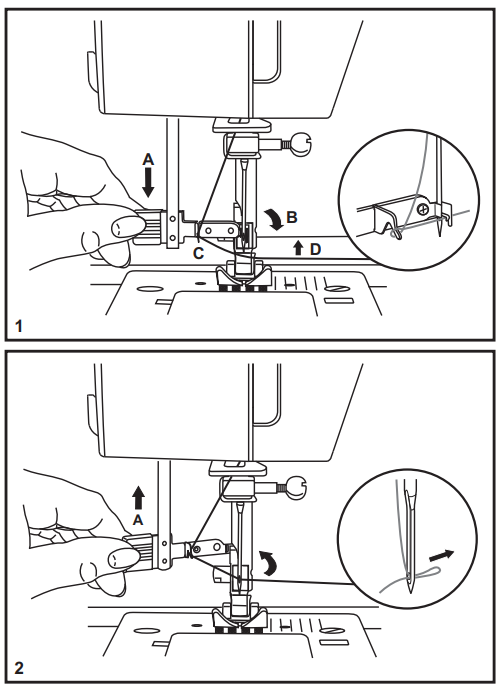 A
B
C
D
1

A
2