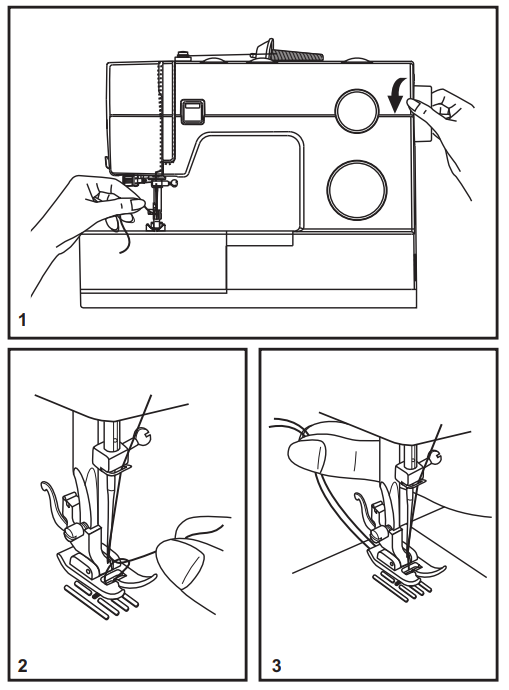 1

2

3