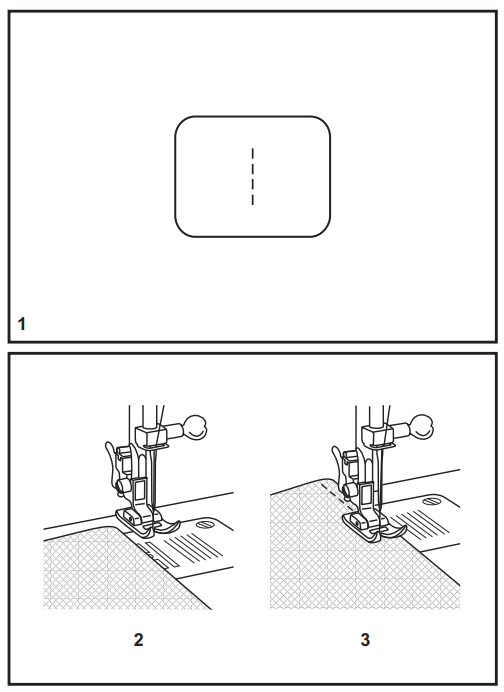 1

2

3