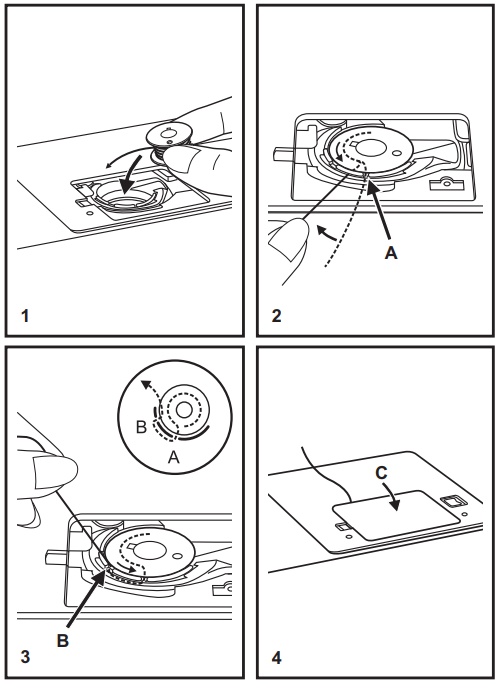 1

A

2

B

A

B

3

C

4