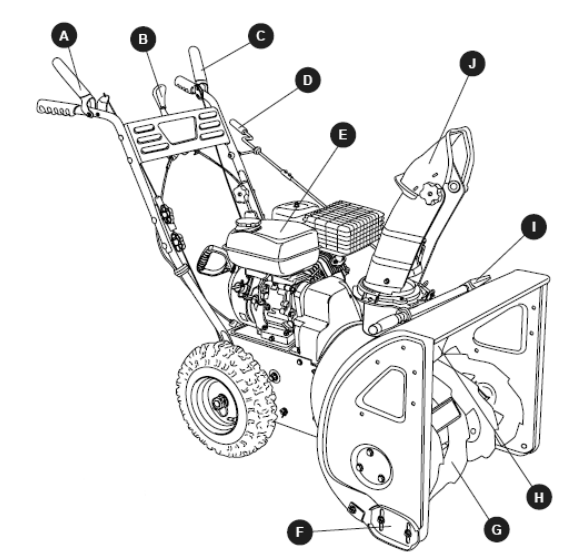 A
B
C
D
E
J
I
H
G
F