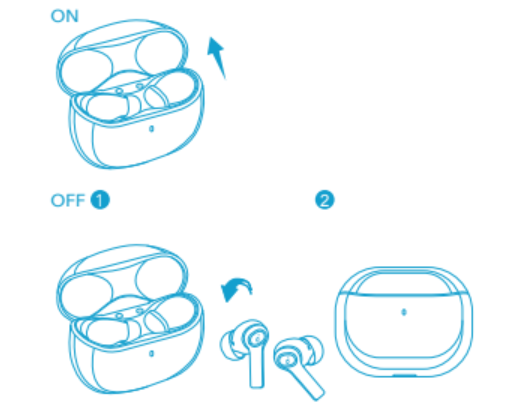 ON

OFF 1

2