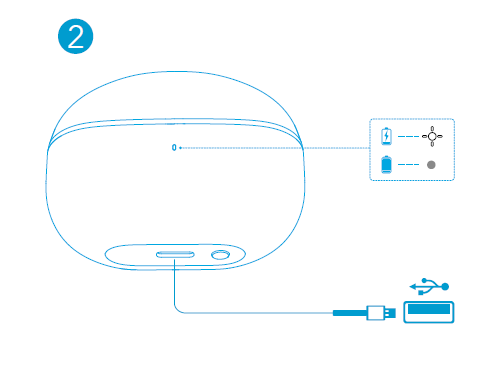 2