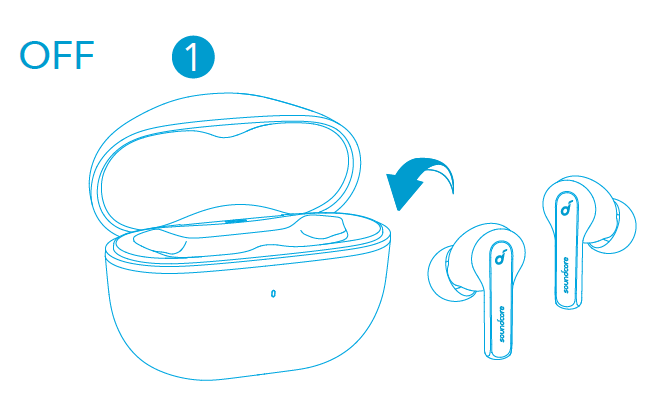 OFF 1

soundcore

soundcore