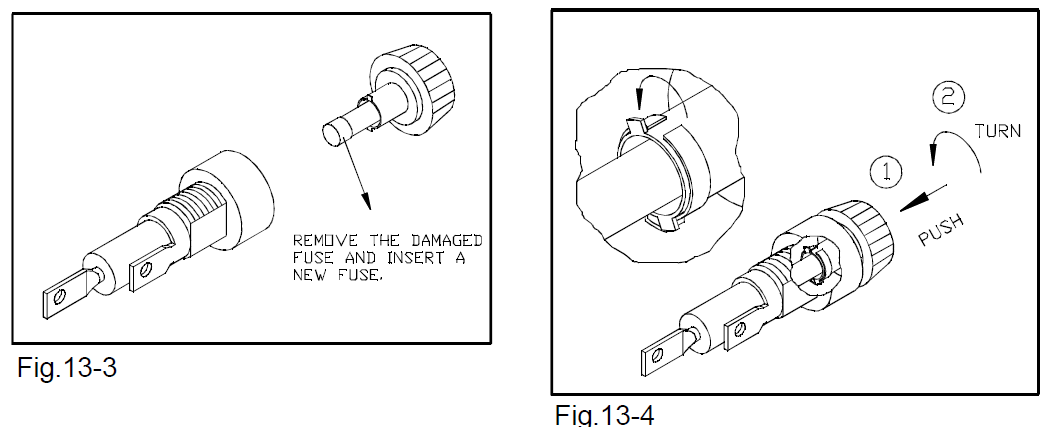 REMOVE THE DAMAGED FUSE AND INSERT A NEW FUSE.

Fig.13-3

2
TURN
1
PUSH

Fig.13-4