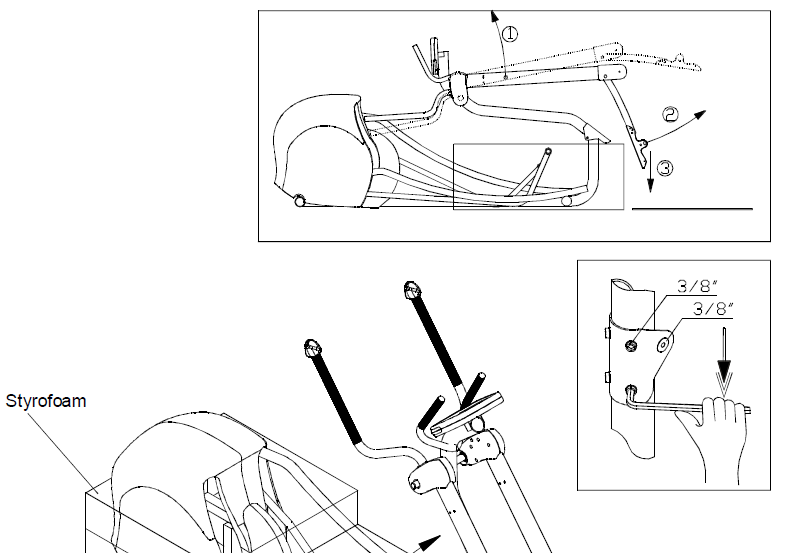 ①
②
③
3/8"
3/8"
Styrofoam