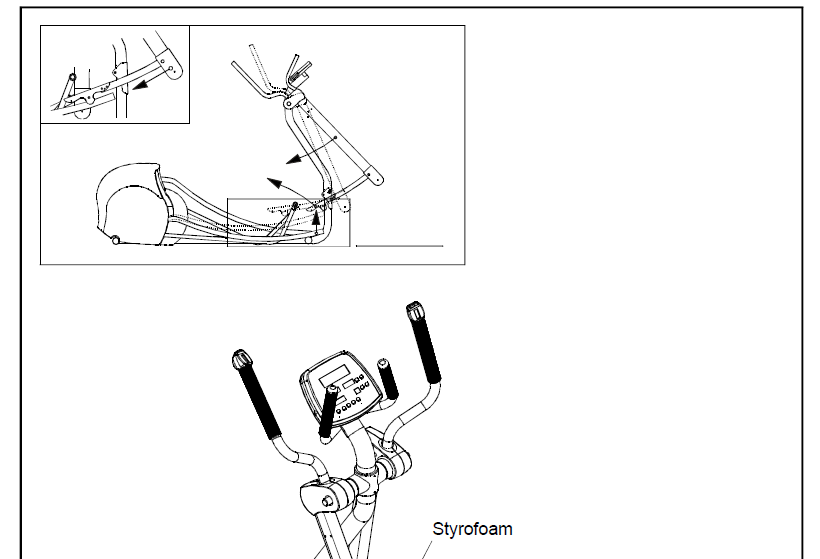 Styrofoam