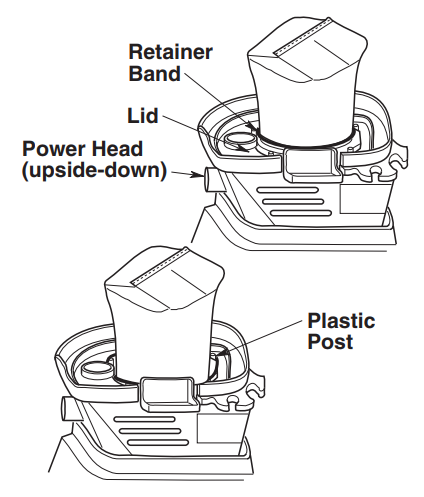 Retainer Band

Lid

Power Head (upside-down)

Plastic Post