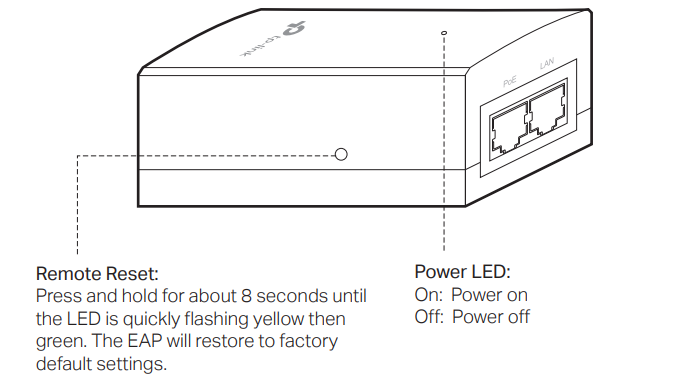 tp-link

PoE LAN

Remote Reset:
Press and hold for about 8 seconds until the LED is quickly flashing yellow then green. The EAP will restore to factory default settings.

Power LED:
On: Power on
Off: Power off